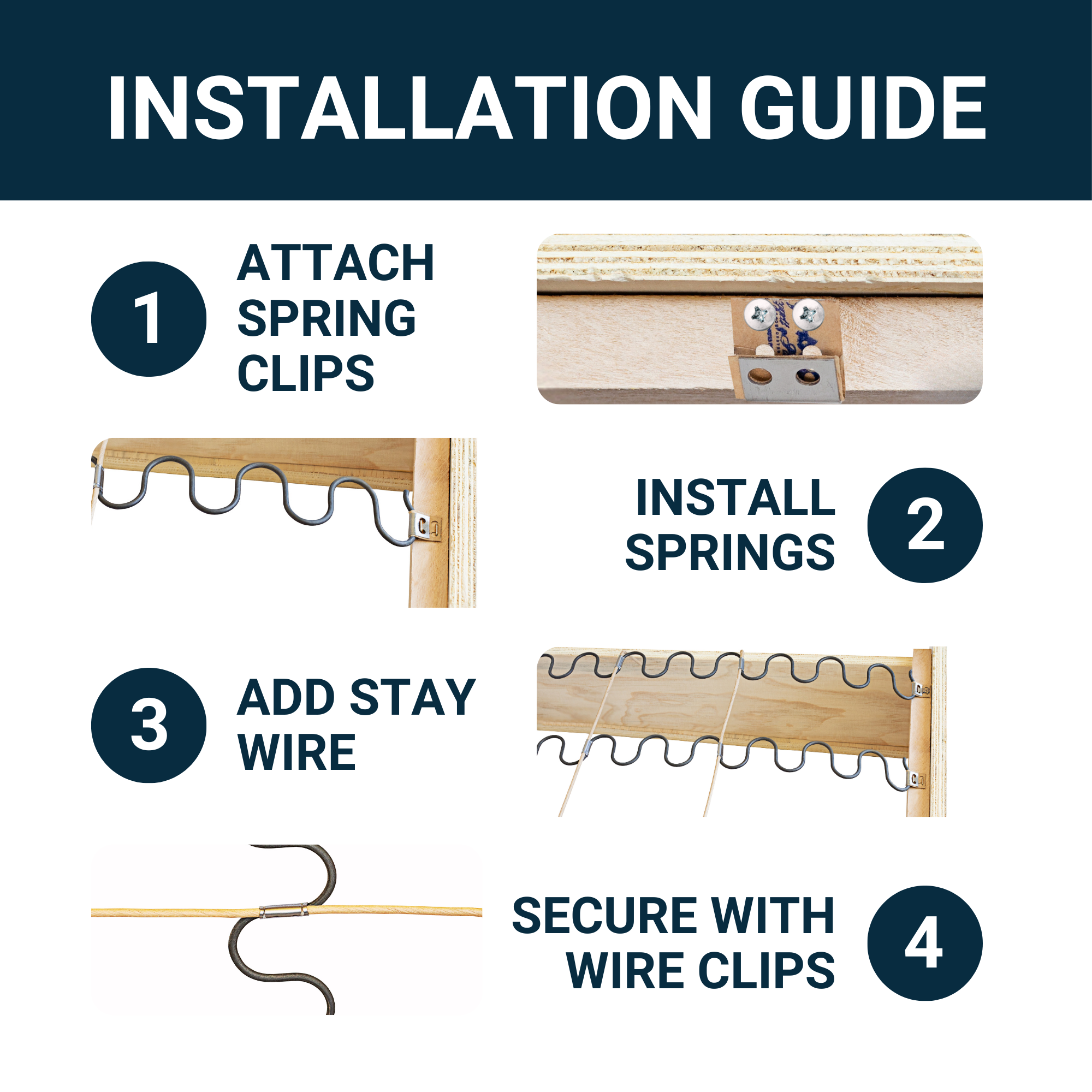 INSTALLATION GUIDE

1

ATTACH SPRING CLIPS

INSTALL SPRINGS

2

3

ADD STAY WIRE

SECURE WITH WIRE CLIPS

4