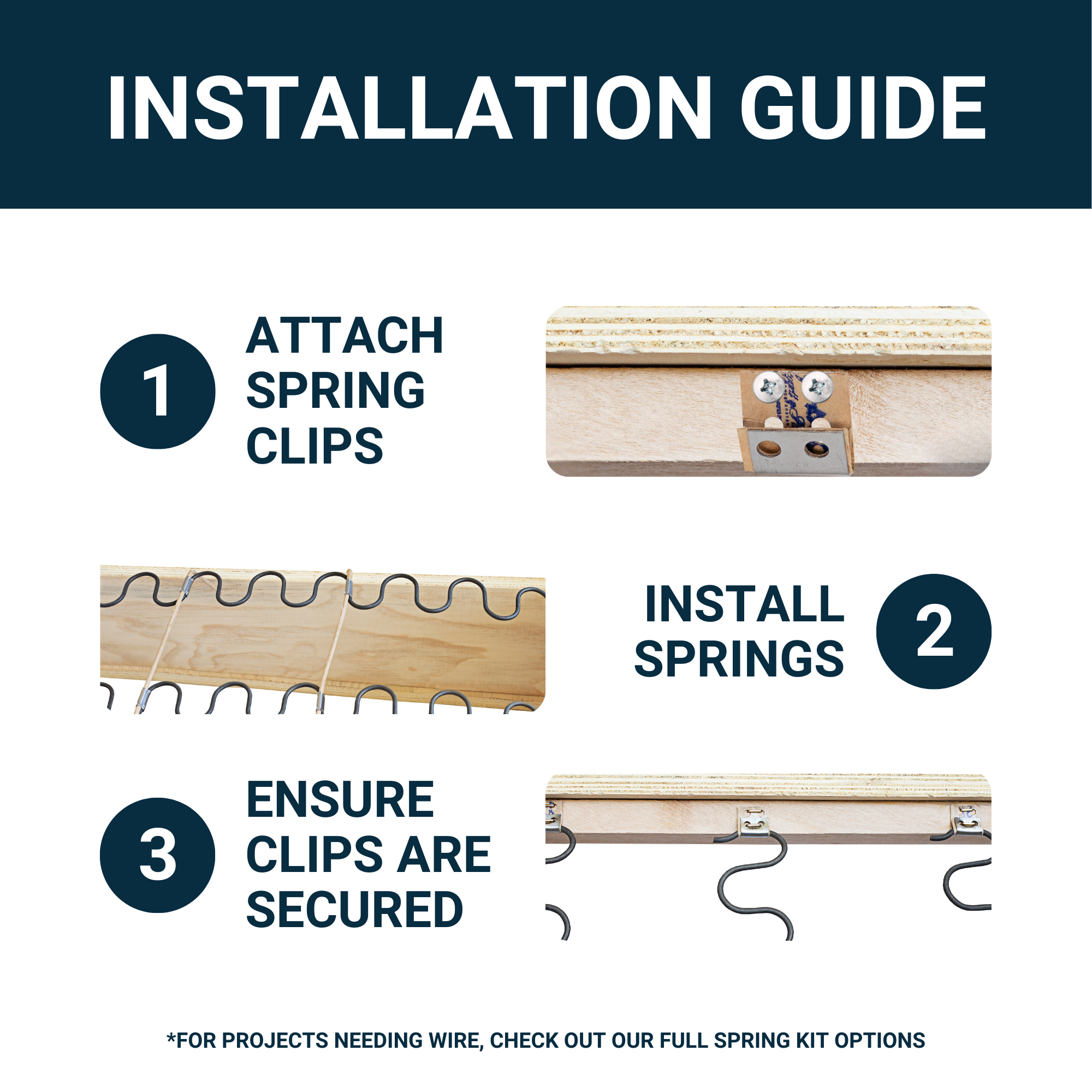 INSTALLATION GUIDE

1

ATTACH SPRING CLIPS

INSTALL SPRINGS

2

3

ENSURE CLIPS ARE SECURED

*FOR PROJECTS NEEDING WIRE, CHECK OUT OUR FULL SPRING KIT OPTIONS