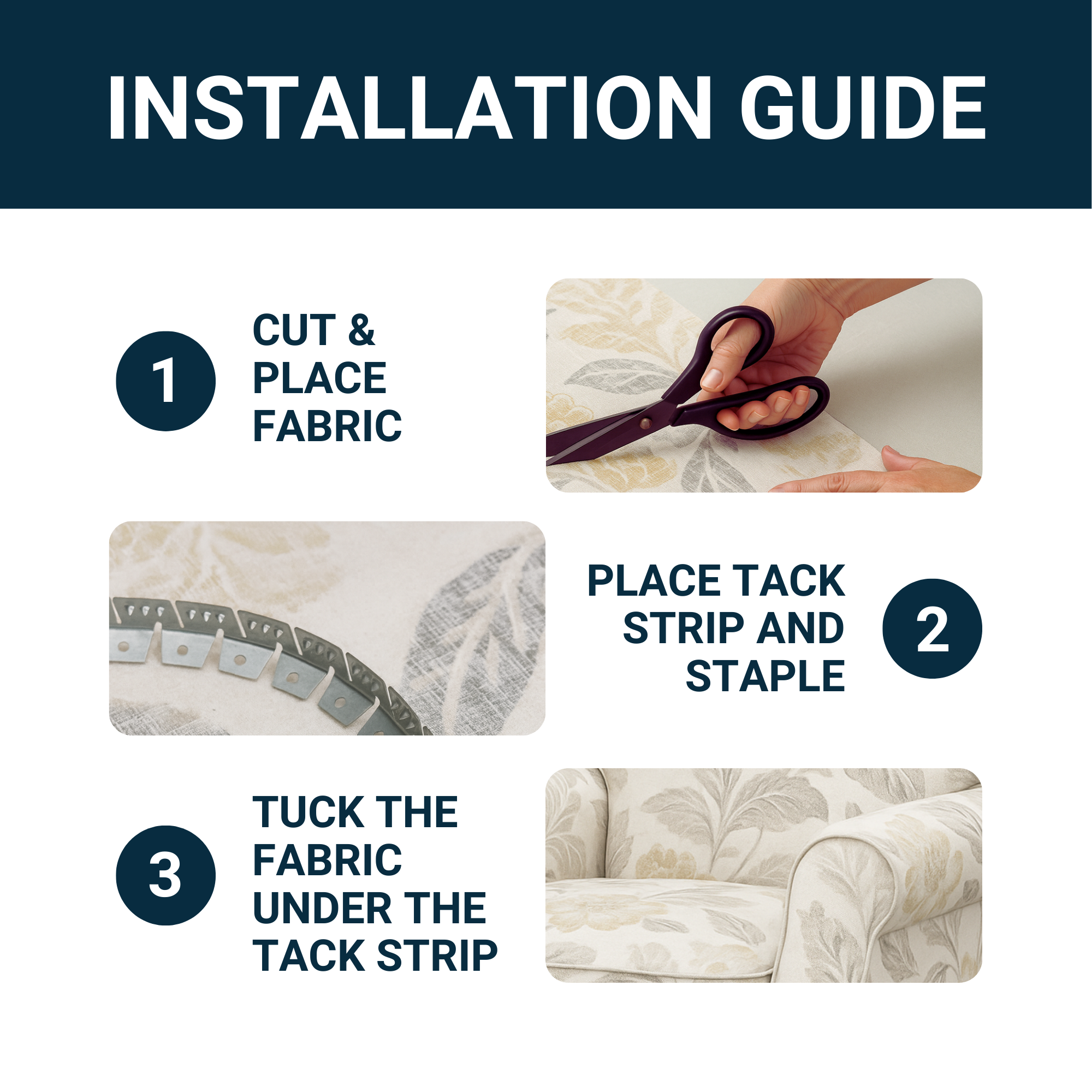 INSTALLATION GUIDE

1

CUT & PLACE FABRIC

PLACE TACK STRIP AND STAPLE

2

3

TUCK THE FABRIC UNDER THE TACK STRIP