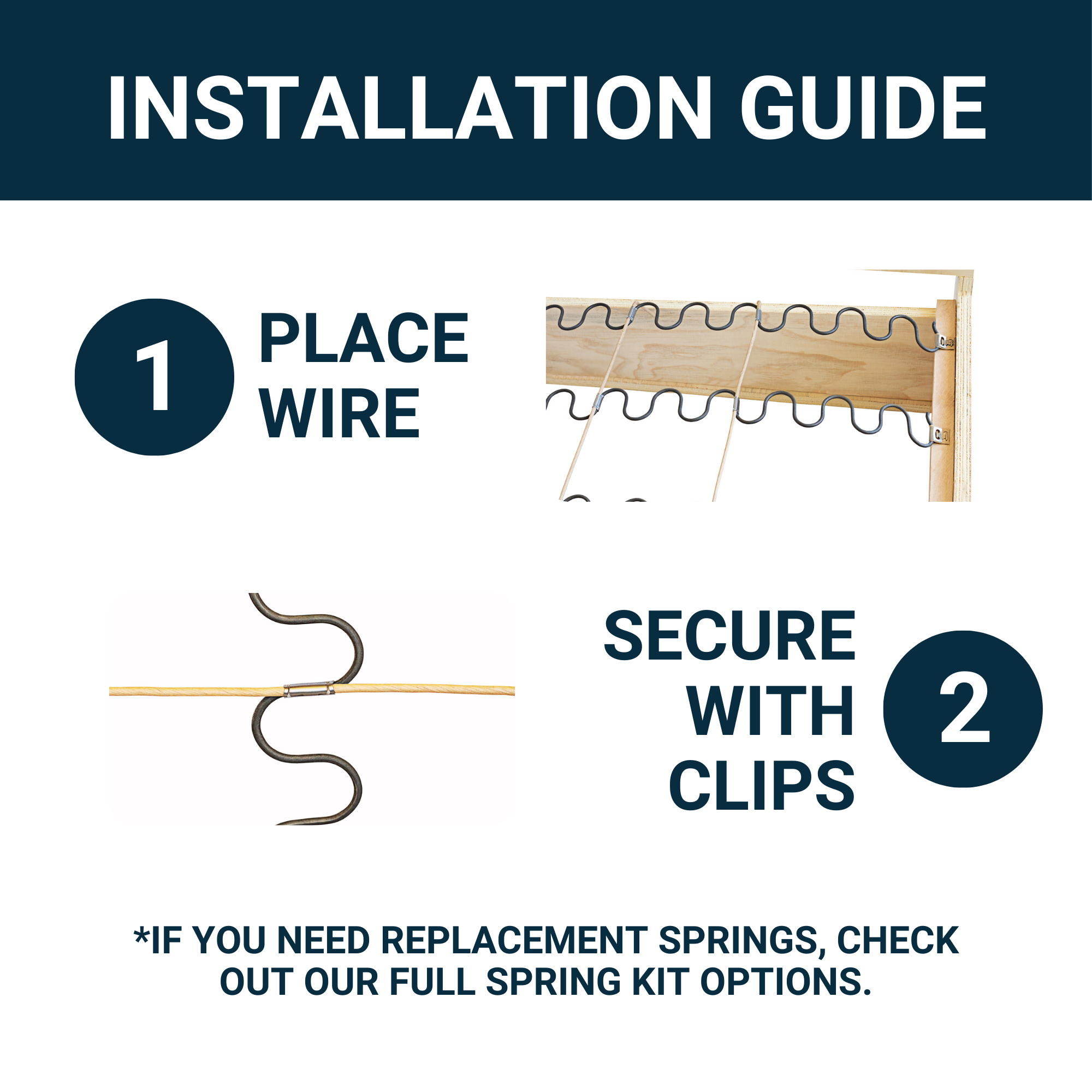 INSTALLATION GUIDE

1 PLACE WIRE

SECURE WITH CLIPS 2

*IF YOU NEED REPLACEMENT SPRINGS, CHECK OUT OUR FULL SPRING KIT OPTIONS.