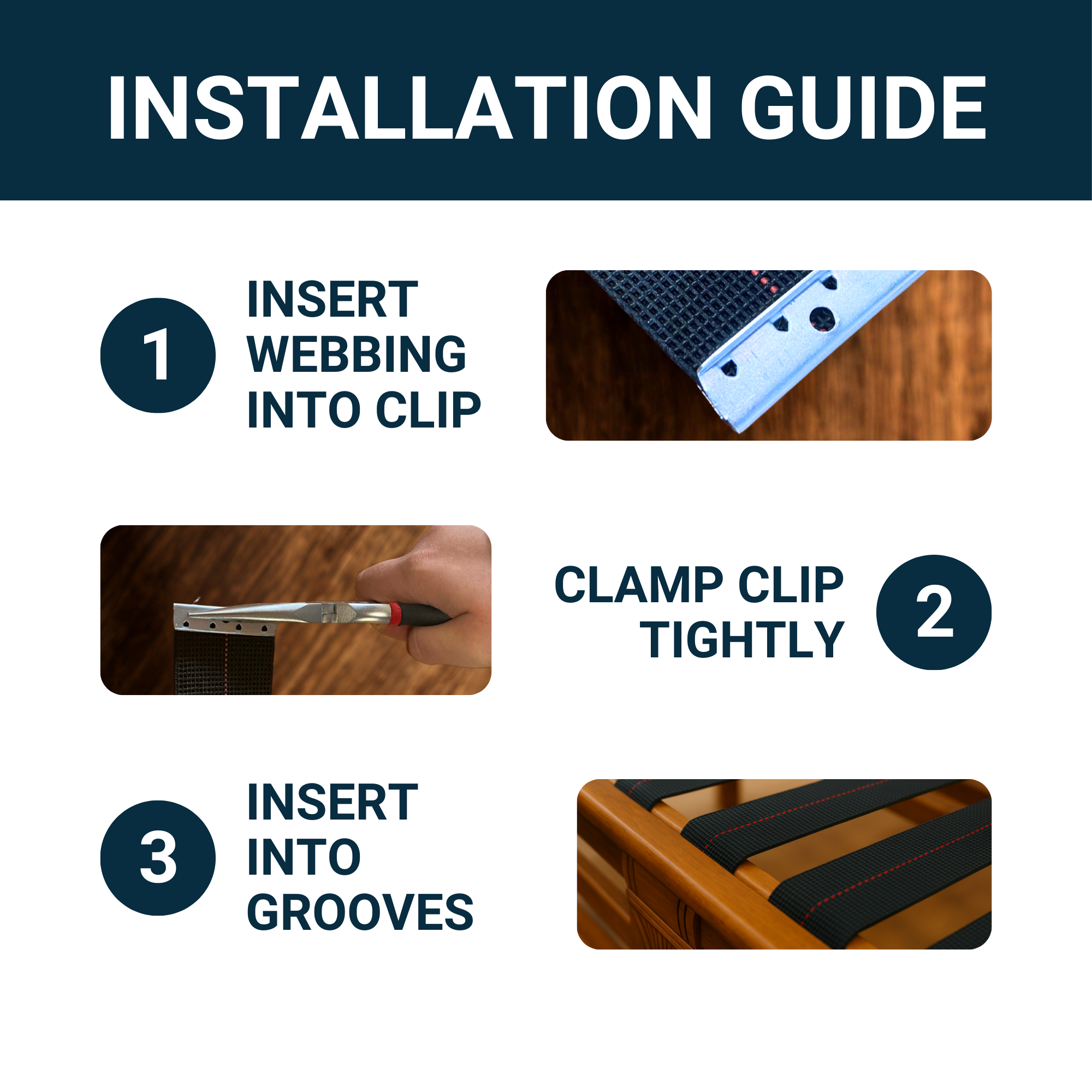 INSTALLATION GUIDE

1

INSERT WEBBING INTO CLIP

CLAMP CLIP TIGHTLY

2

3

INSERT INTO GROOVES