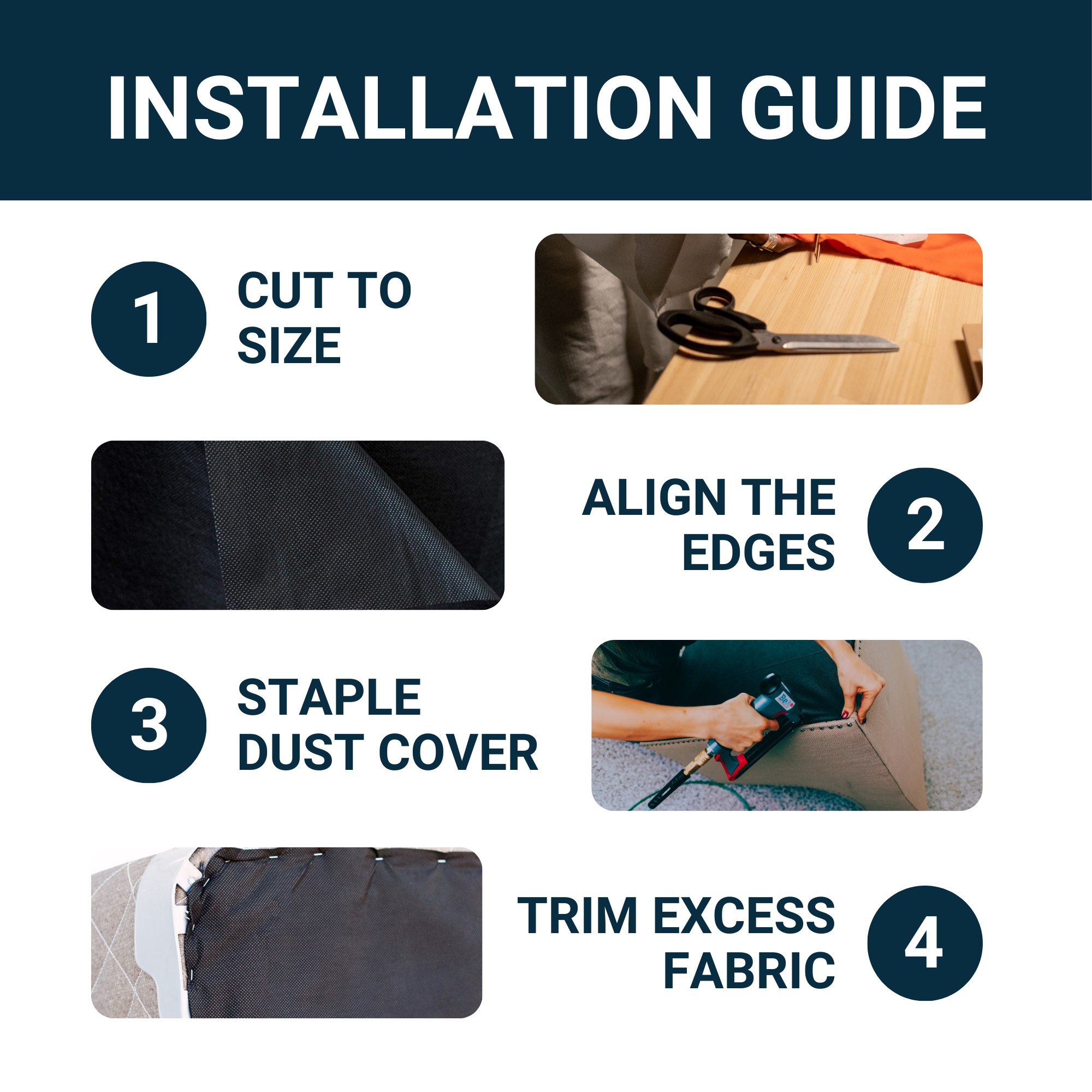 INSTALLATION GUIDE

1 CUT TO SIZE

ALIGN THE EDGES 2

3 STAPLE DUST COVER

TRIM EXCESS FABRIC 4