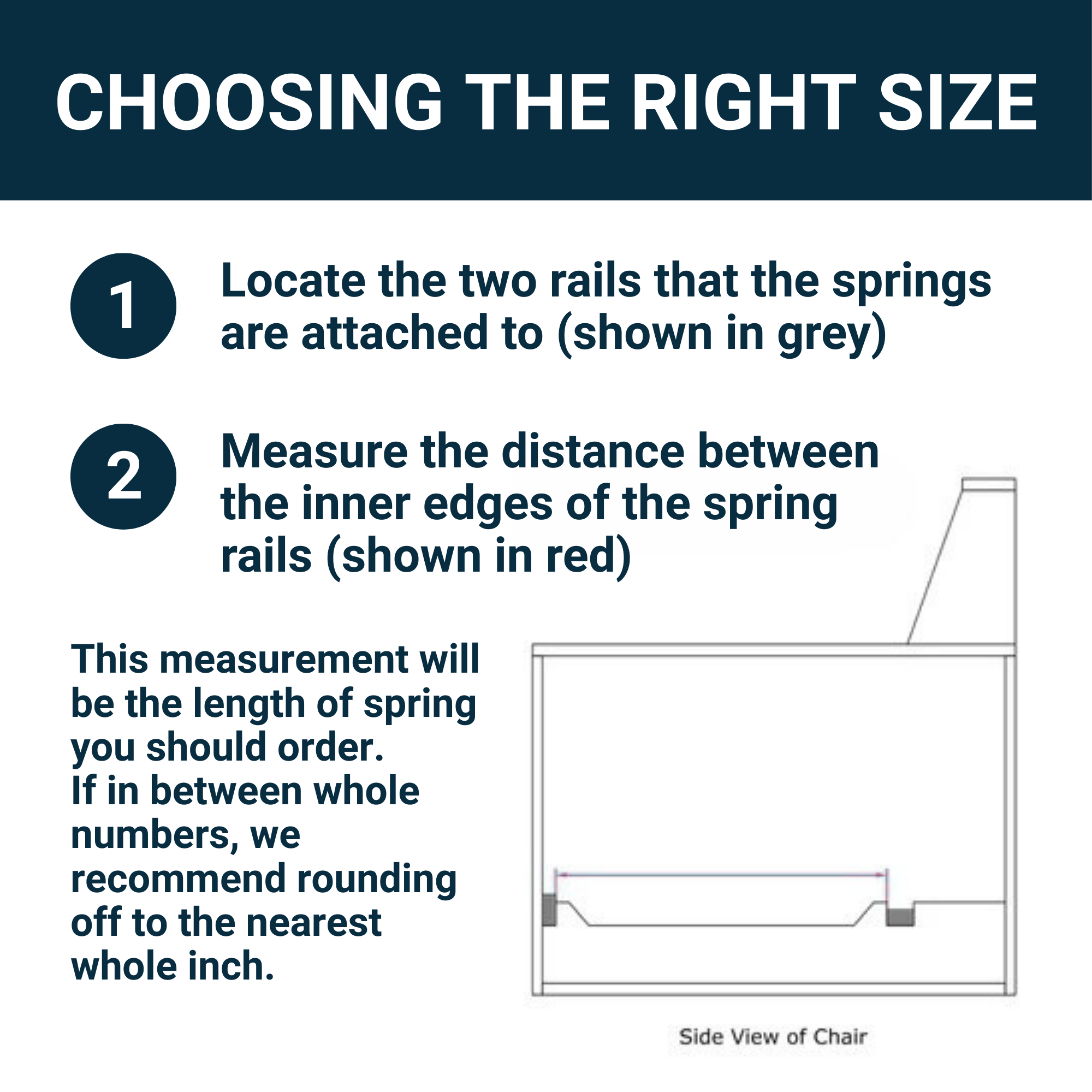 CHOOSING THE RIGHT SIZE

1 Locate the two rails that the springs are attached to (shown in grey)

2 Measure the distance between the inner edges of the spring rails (shown in red)

This measurement will be the length of spring you should order.
If in between whole numbers, we recommend rounding off to the nearest whole inch.

Side View of Chair