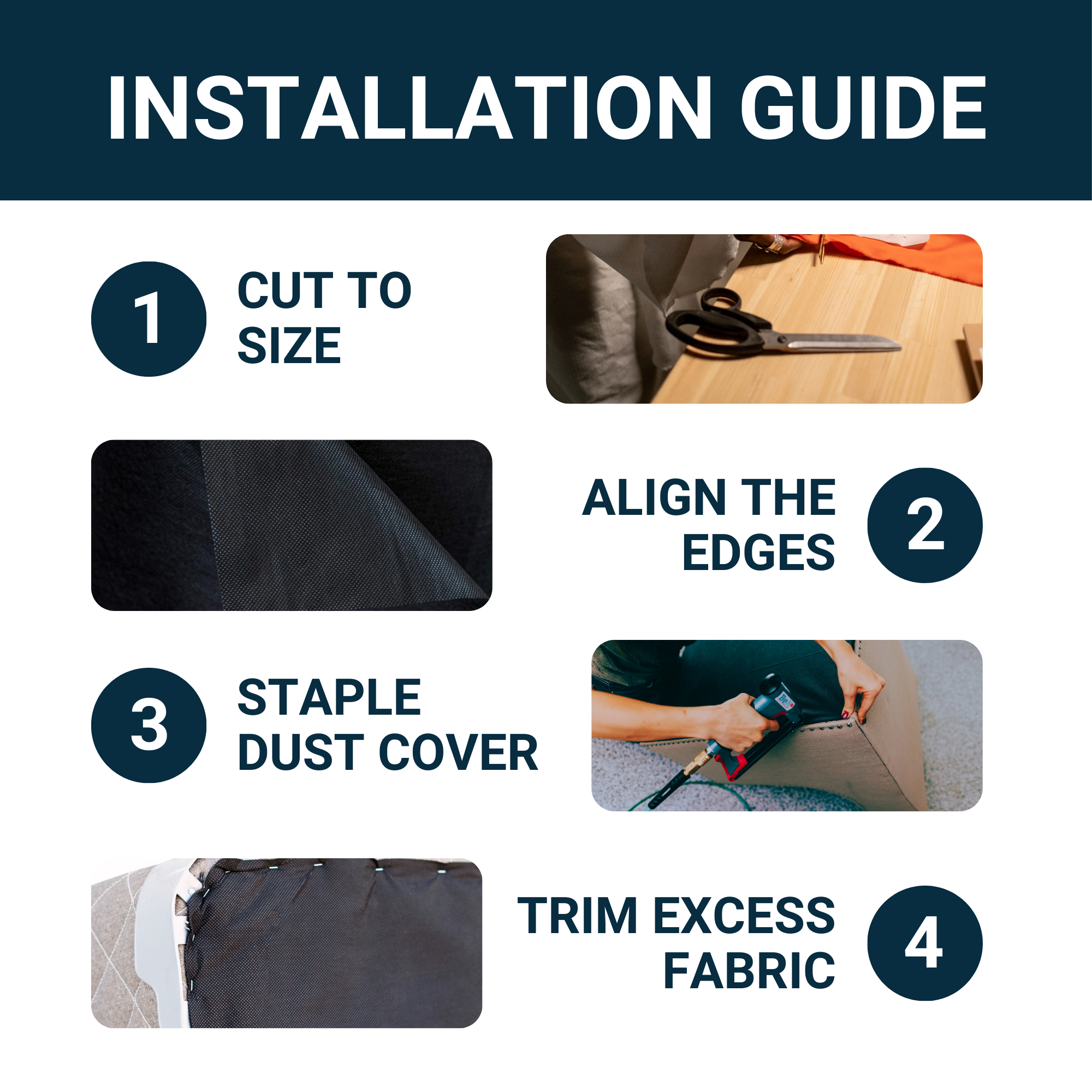 INSTALLATION GUIDE

1 CUT TO SIZE

ALIGN THE EDGES 2

3 STAPLE DUST COVER

TRIM EXCESS FABRIC 4