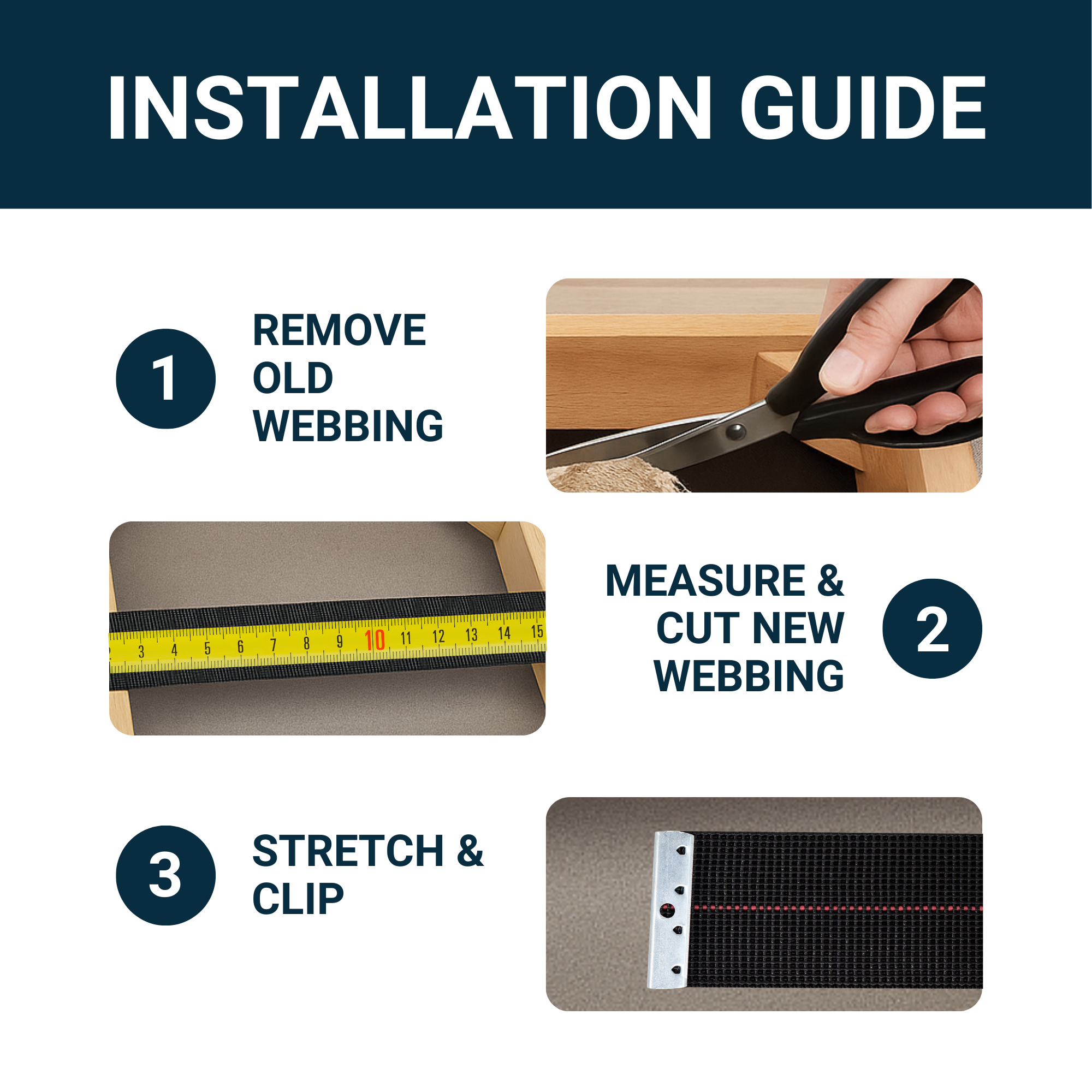 INSTALLATION GUIDE

1

REMOVE OLD WEBBING

3 4 5 6 7 8 9 10 11 12 13 14 15

MEASURE & CUT NEW WEBBING

2

3

STRETCH & CLIP