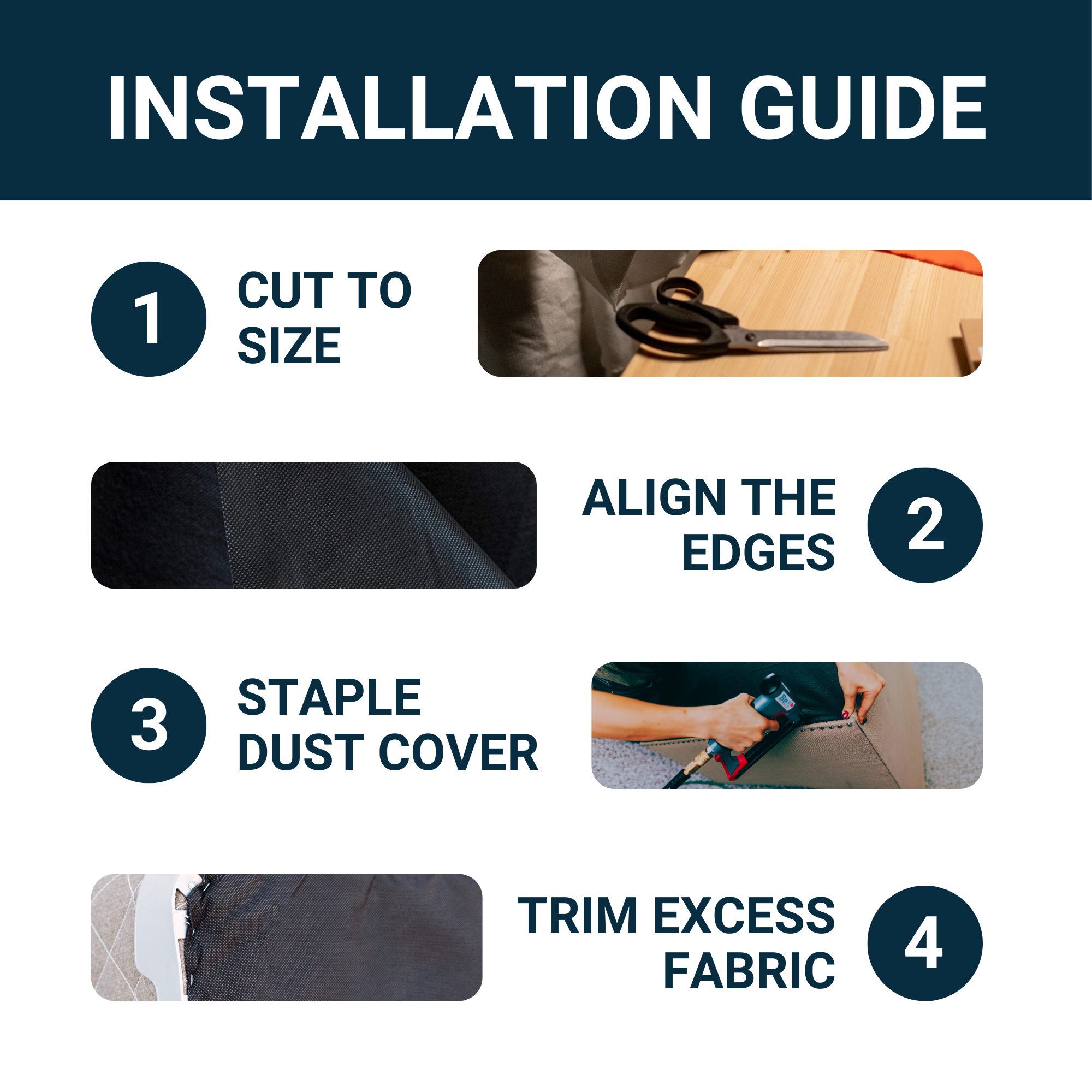 INSTALLATION GUIDE

1 CUT TO SIZE

ALIGN THE EDGES 2

3 STAPLE DUST COVER

TRIM EXCESS FABRIC 4